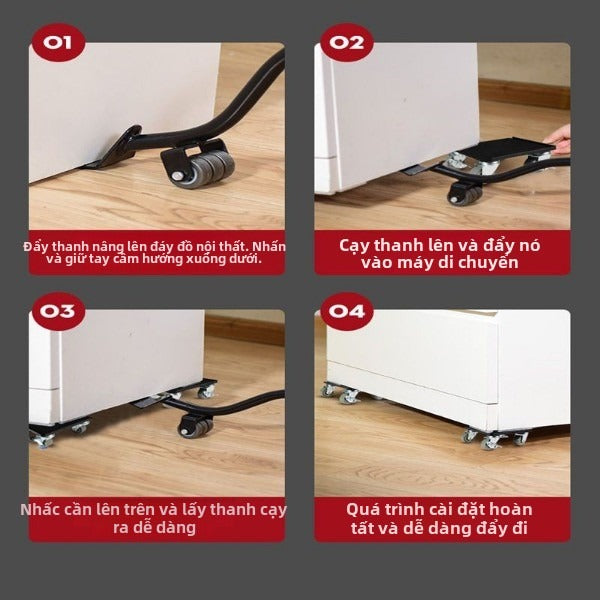 01

Đẩy thanh nâng lên đáy đồ nội thất. Nhấn và giữ tay cầm hướng xuống dưới.

02

Cạy thanh lên và đẩy nó vào máy di chuyển

03

Nhấc cần lên trên và lấy thanh cạy ra dễ dàng

04

Quá trình cài đặt hoàn tất và dễ dàng đẩy đi