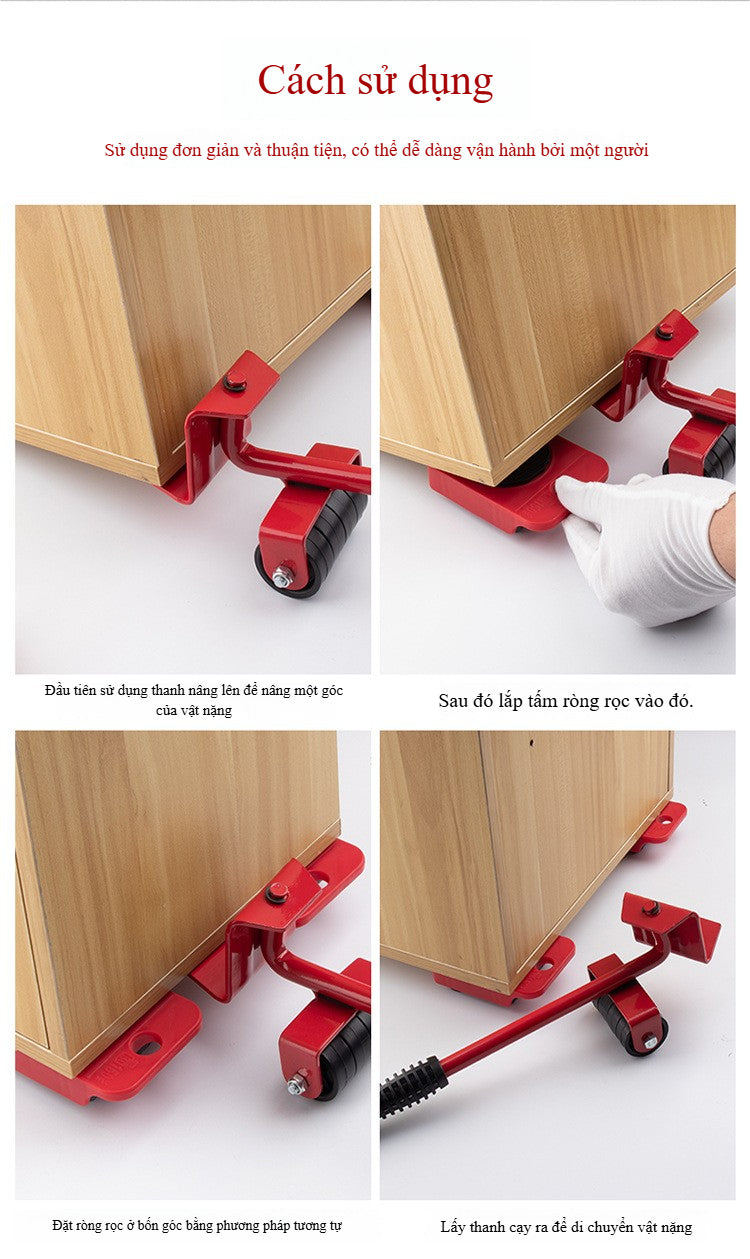 Cách sử dụng

Sử dụng đơn giản và thuận tiện, có thể dễ dàng vận hành bởi một người

Đầu tiên sử dụng thanh nâng lên để nâng một góc của vật nặng

Sau đó lắp tấm ròng rọc vào đó.

Đặt ròng rọc ở bốn góc bằng phương pháp tương tự

Lấy thanh cạy ra để di chuyển vật nặng