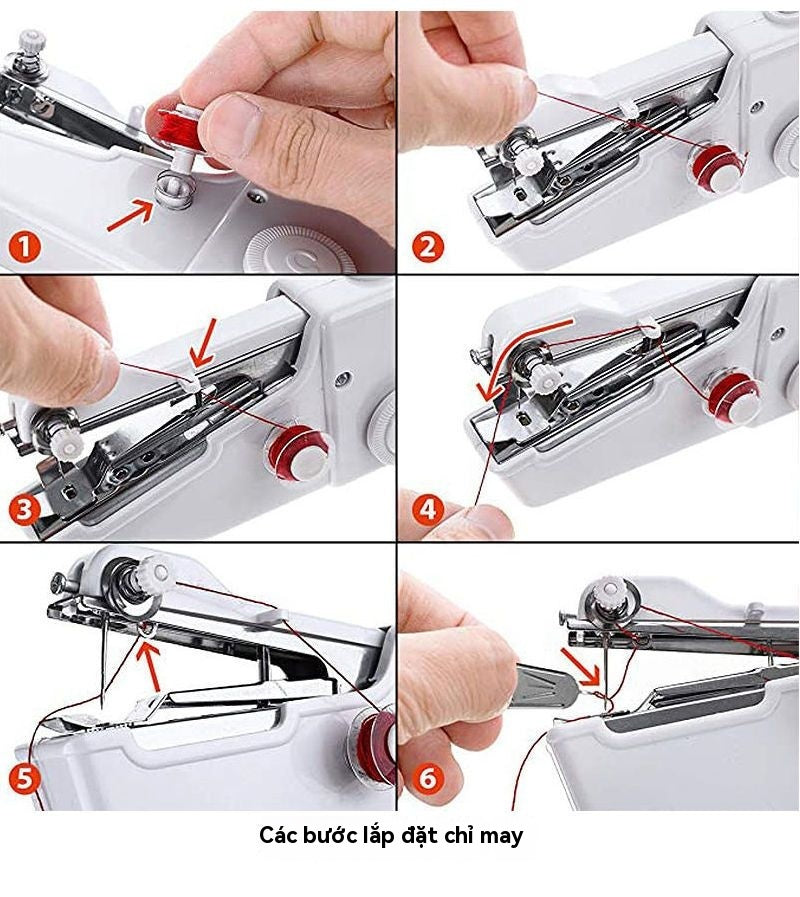 1
2
3
4
5
6

Các bước lắp đặt chỉ may