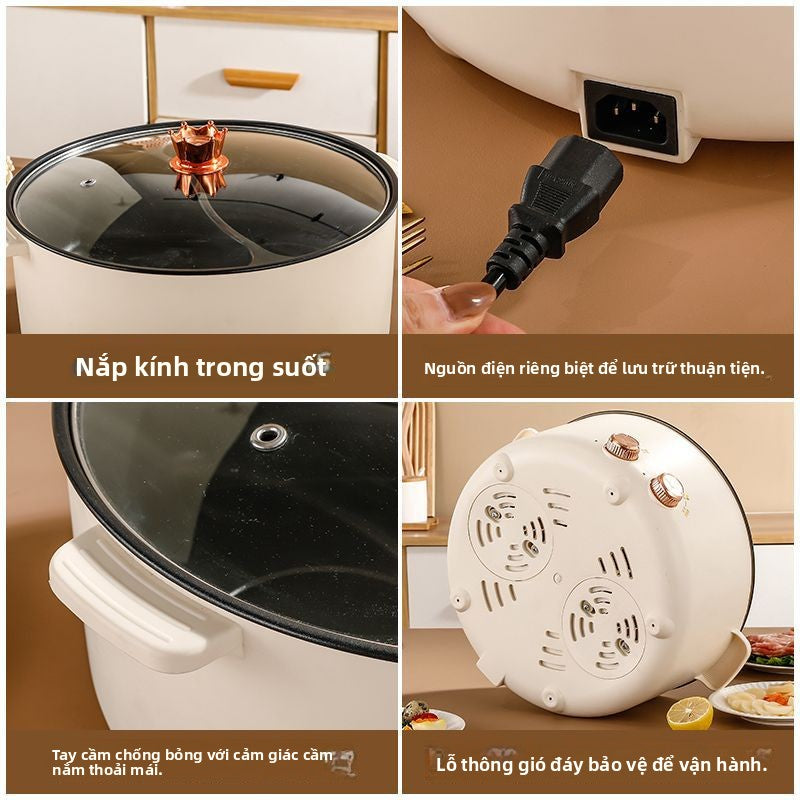 Nắp kính trong suốt

Nguồn điện riêng biệt để lưu trữ thuận tiện.

Tay cầm chống bỏng với cảm giác cầm nắm thoải mái.

Lỗ thông gió đáy bảo vệ để vận hành.