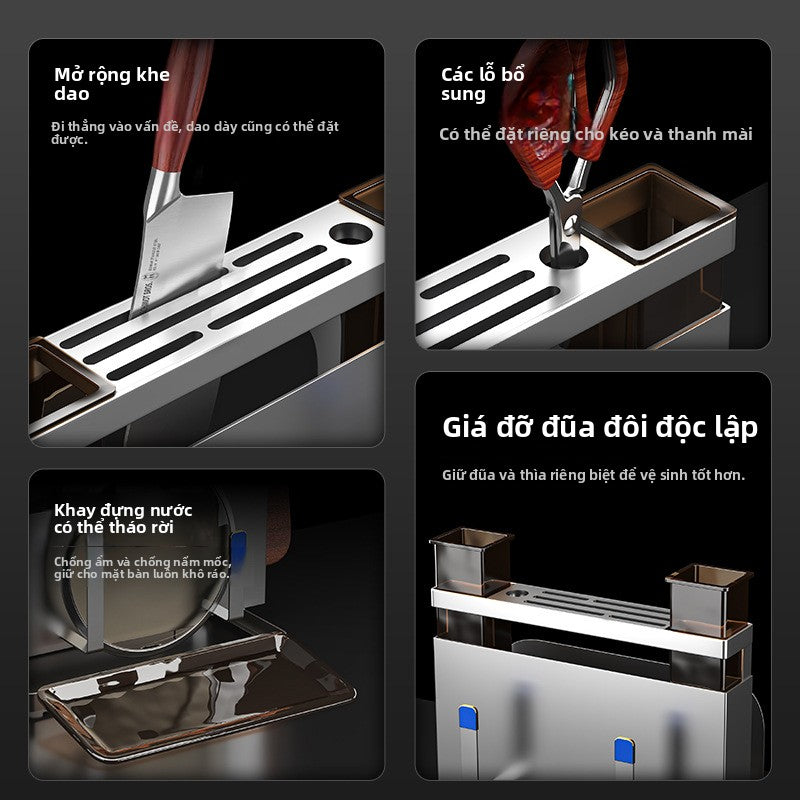 Mở rộng khe dao

Đi thẳng vào vấn đề, dao dày cũng có thể đặt được.

Các lỗ bổ sung

Có thể đặt riêng cho kéo và thanh mài

Khay đựng nước có thể tháo rời

Chống ẩm và chống nấm mốc, giữ cho mặt bàn luôn khô ráo.

Giá đỡ đũa đôi độc lập

Giữ đũa và thìa riêng biệt để vệ sinh tốt hơn.